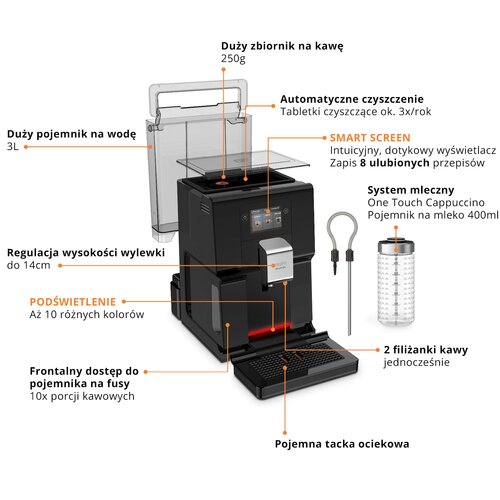 Duży zbiornik na kawę
250g

Automatyczne czyszczenie
Tabletki czyszczące ok. 3x/rok

Duży pojemnik na wodę
3L

SMART SCREEN
Intuicyjny, dotykowy wyświetlacz
Zapis 8 ulubionych przepisów

System mleczny
One Touch Cappuccino
Pojemnik na mleko 400ml

Regulacja wysokości wylewki
do 14cm

PODŚWIETLENIE
Aż 10 różnych kolorów

2 filiżanki kawy
jednocześnie

Frontalny dostęp do pojemnika na fusy
10x porcji kawowych

Pojemna tacka ociekowa